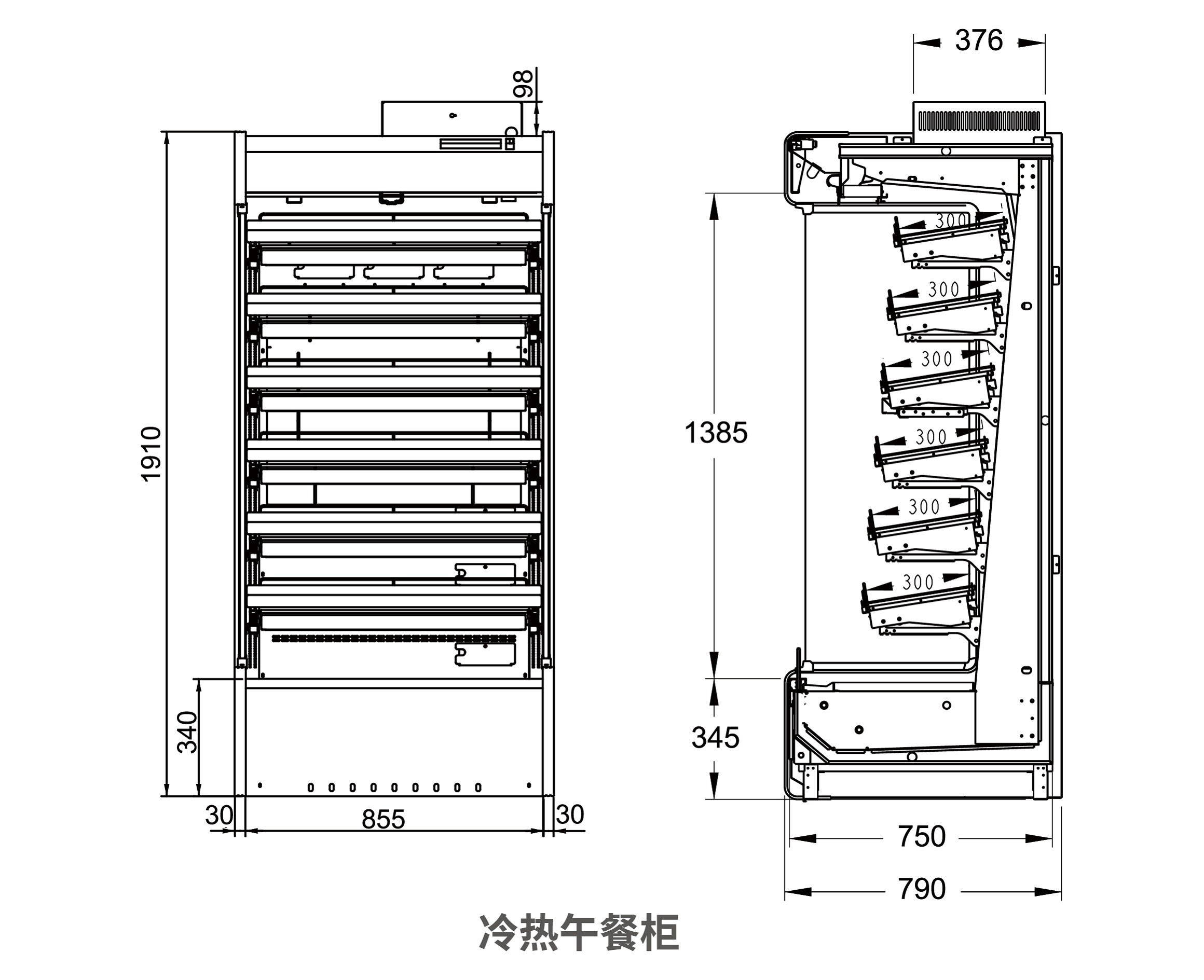 98
1910
340
30
855
30
376
300
300
300
300
300
300
1385
345
750
790
冷热午餐柜